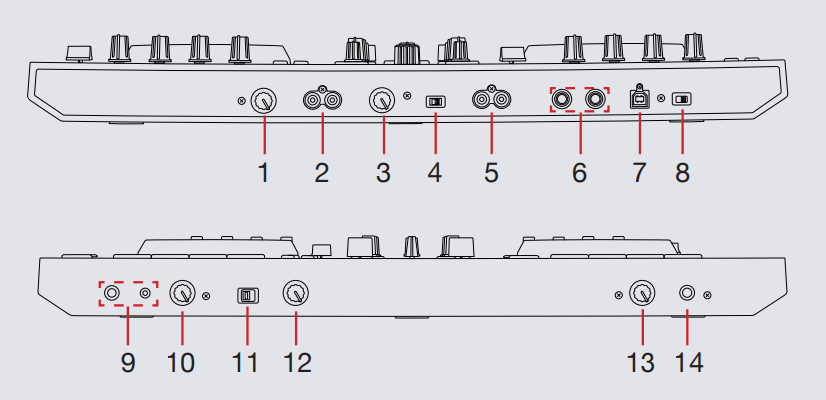 1 2 3 4 5 6 7 8

9 10 11 12 13 14